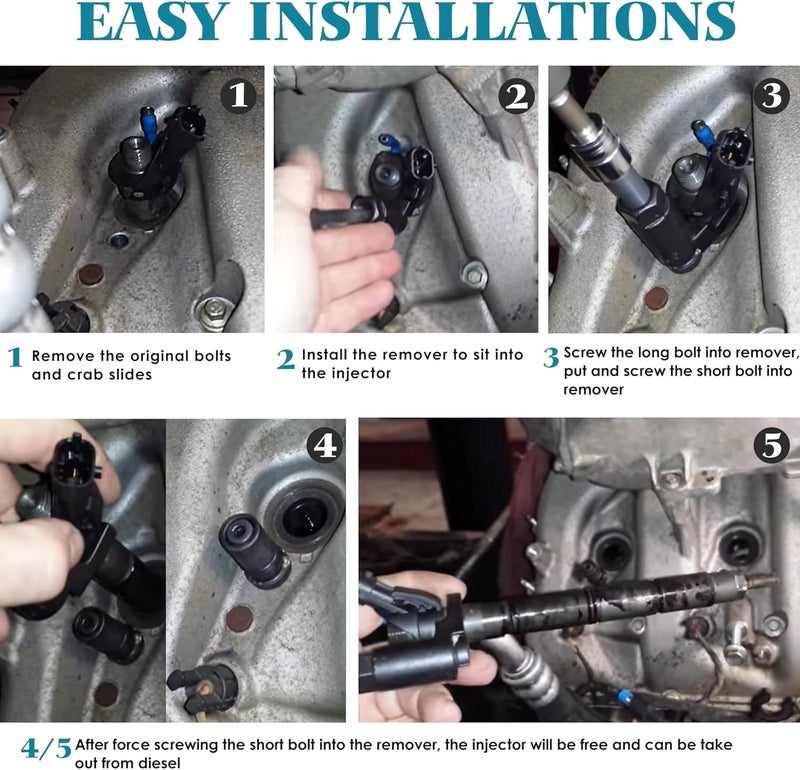 EASY INSTALLATIONS

1

2

3

1 Remove the original bolts and crab slides

2 Install the remover to sit into the injector

3 Screw the long bolt into remover, put and screw the short bolt into remover

4

5

4/5 After force screwing the short bolt into the remover, the injector will be free and can be take out from diesel